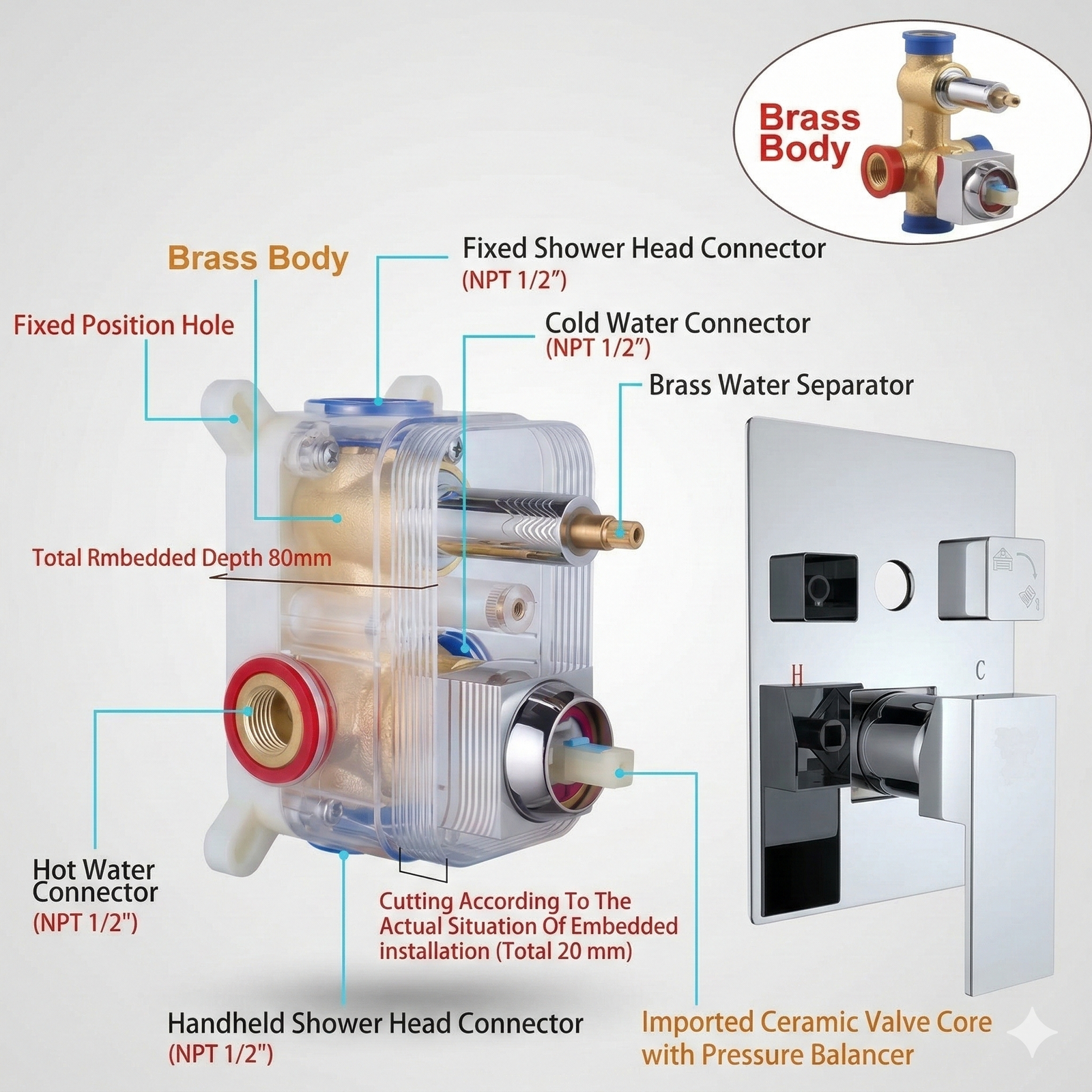 Brass Body

Brass Body

Fixed Shower Head Connector
(NPT 1/2")

Fixed Position Hole

Cold Water Connector
(NPT 1/2")

Brass Water Separator

Total Rmbedded Depth 80mm

H

C

Hot Water Connector
(NPT 1/2")

Cutting According To The Actual Situation Of Embedded installation (Total 20 mm)

Handheld Shower Head Connector
(NPT 1/2")

Imported Ceramic Valve Core with Pressure Balancer